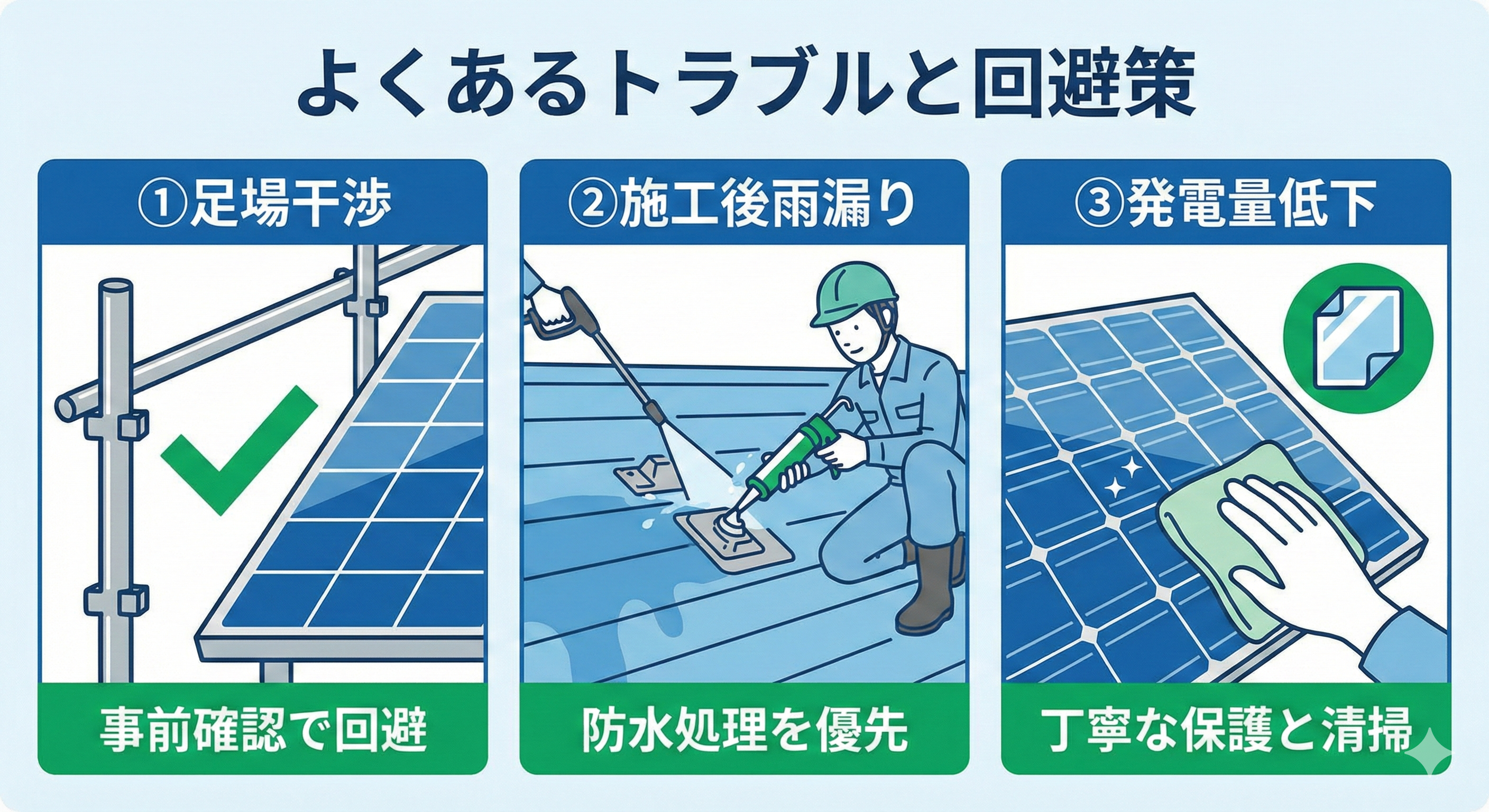 よくあるトラブルと回避策

①足場干渉

事前確認で回避

②施工後雨漏り

防水処理を優先

③発電量低下

丁寧な保護と清掃